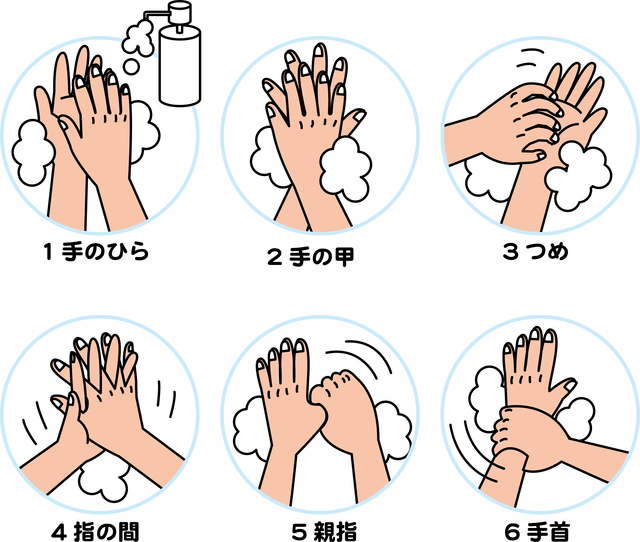 1 手のひら

2 手の甲

3 つめ

4 指の間

5 親指

6 手首