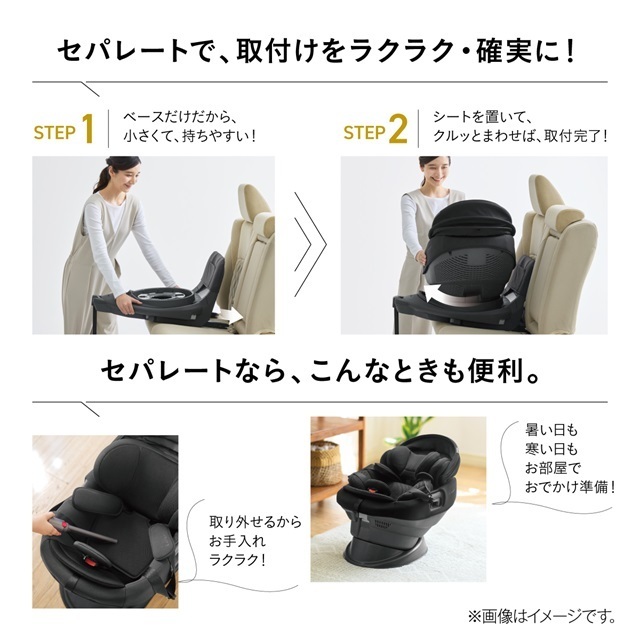 セパレートで、取付けをラクラク・確実に！

STEP 1
ベースだけだから、小さくて、持ちやすい！

STEP 2
シートを置いて、クルッとまわせば、取付完了！

セパレートなら、こんなときも便利。

取り外せるからお手入れラクラク！

暑い日も寒い日もお部屋でおでかけ準備！

※画像はイメージです。