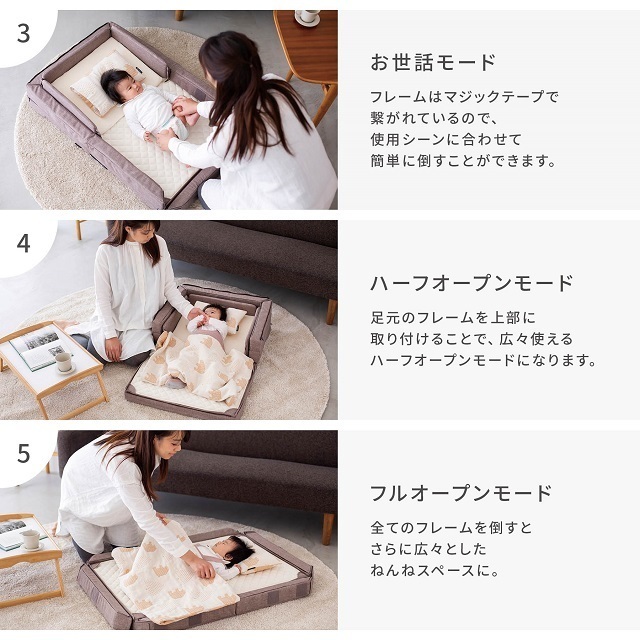 3

お世話モード

フレームはマジックテープで
繋がれているので、
使用シーンに合わせて
簡単に倒すことができます。

4

ハーフオープンモード

足元のフレームを上部に
取り付けることで、広々使える
ハーフオープンモードになります。

5

フルオープンモード

全てのフレームを倒すと
さらに広々とした
ねんねスペースに。