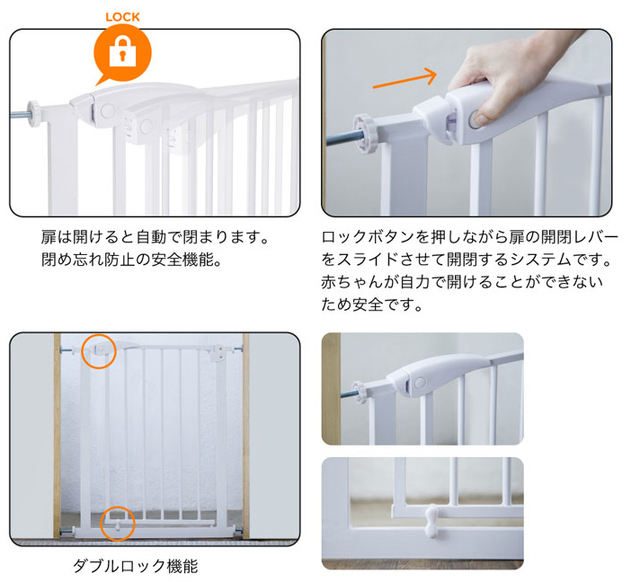 LOCK

扉は開けると自動で閉まります。
閉め忘れ防止の安全機能。

ロックボタンを押しながら扉の開閉レバーをスライドさせて開閉するシステムです。赤ちゃんが自力で開けることができないため安全です。

ダブルロック機能