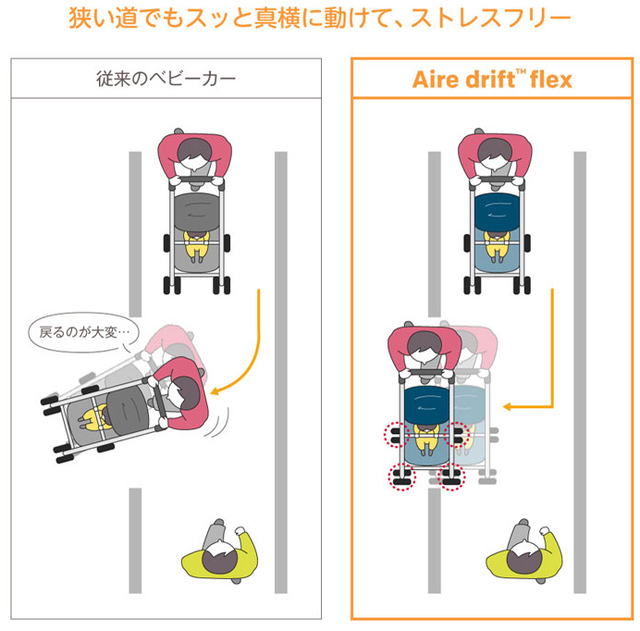 狭い道でもスッと真横に動けて、ストレスフリー

従来のベビーカー

戻るのが大変…

Aire drift™ flex