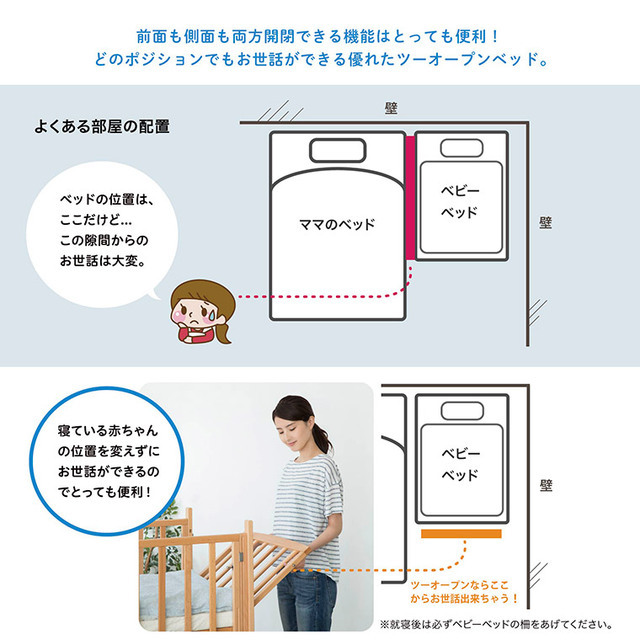 前面も側面も両方開閉できる機能はとっても便利！
どのポジションでもお世話ができる優れたツーオープンベッド。

よくある部屋の配置

壁

ベッドの位置は、ここだけど…この隙間からのお世話は大変。

ママのベッド

ベビーベッド

壁

寝ている赤ちゃんの位置を変えずにお世話ができるのでとっても便利！

ベビーベッド

壁

ツーオープンならここからお世話出来ちゃう！

※就寝後は必ずベビーベッドの柵をあげてください。