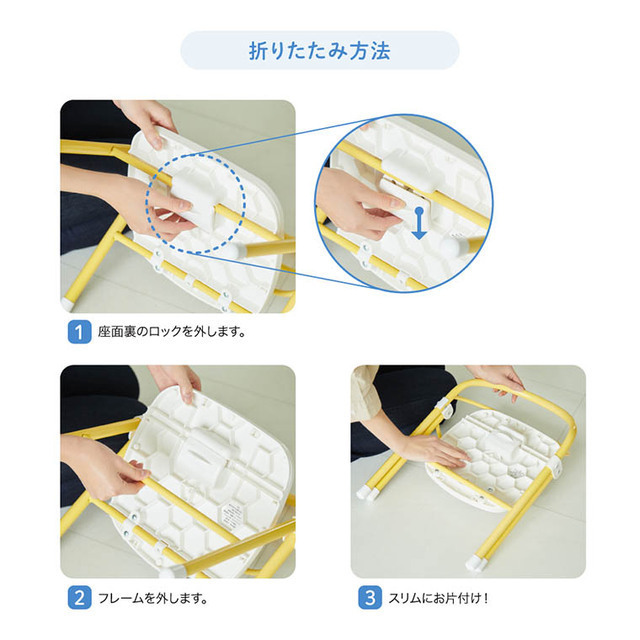 折りたたみ方法

1 座面裏のロックを外します。

2 フレームを外します。

3 スリムにお片付け！