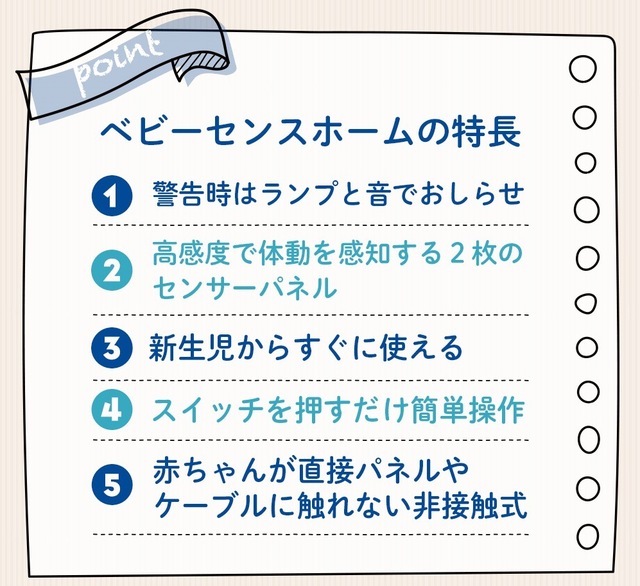 point

ベビーセンスホームの特長

1 警告時はランプと音でおしらせ

2 高感度で体動を感知する２枚のセンサーパネル

3 新生児からすぐに使える

4 スイッチを押すだけ簡単操作

5 赤ちゃんが直接パネルやケーブルに触れない非接触式