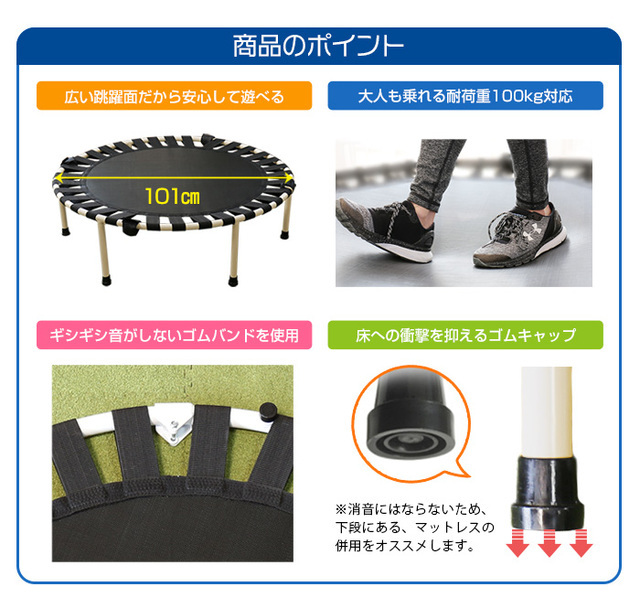 商品のポイント

広い跳躍面だから安心して遊べる

101cm

大人も乗れる耐荷重100kg対応

ギシギシ音がしないゴムバンドを使用

床への衝撃を抑えるゴムキャップ

※消音にはならないため、下段にある、マットレスの併用をオススメします。