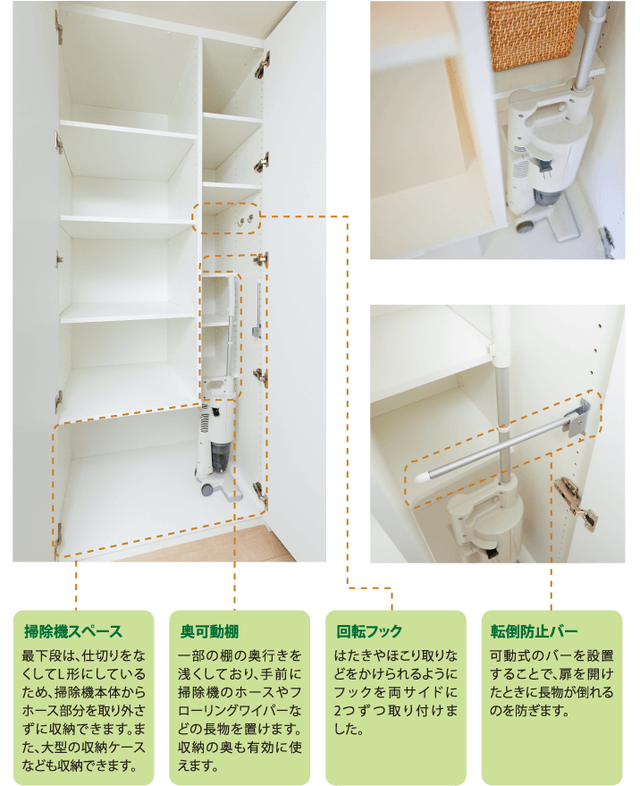 掃除機スペース

最下段は、仕切りをなくしてL形にしているため、掃除機本体からホース部分を取り外さずに収納できます。また、大型の収納ケースなども収納できます。

奥可動棚

一部の棚の奥行きを浅くしており、手前に掃除機のホースやフローリングワイパーなどの長物を置けます。収納の奥も有効に使えます。

回転フック

はたきやほこり取りなどをかけられるようにフックを両サイドに2つずつ取り付けました。

転倒防止バー

可動式のバーを設置することで、扉を開けたときに長物が倒れるのを防ぎます。